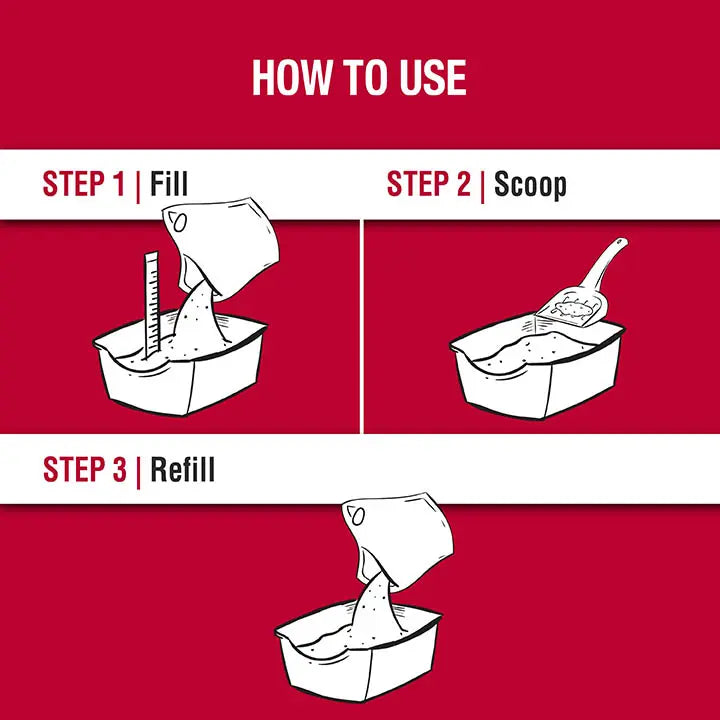 HOW TO USE

STEP 1 | Fill

STEP 2 | Scoop

STEP 3 | Refill