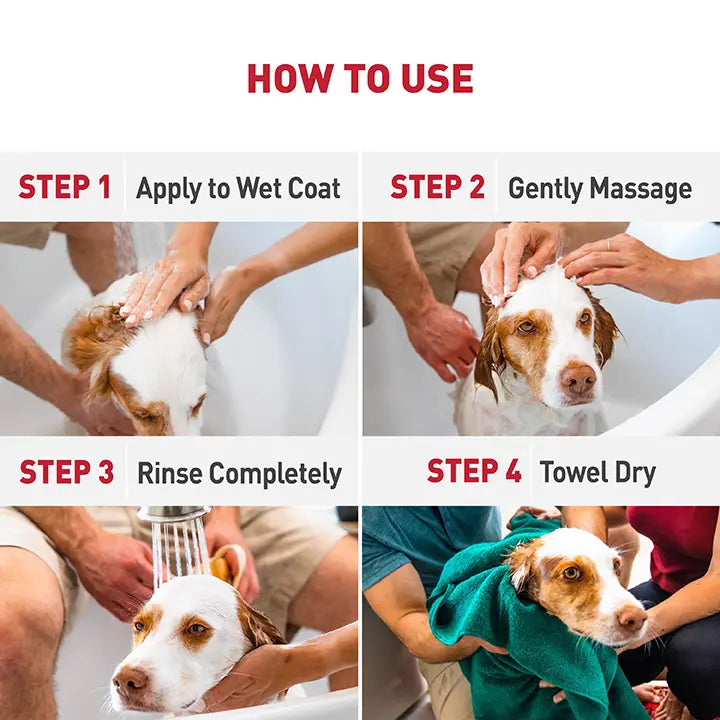 HOW TO USE

STEP 1 Apply to Wet Coat

STEP 2 Gently Massage

STEP 3 Rinse Completely

STEP 4 Towel Dry